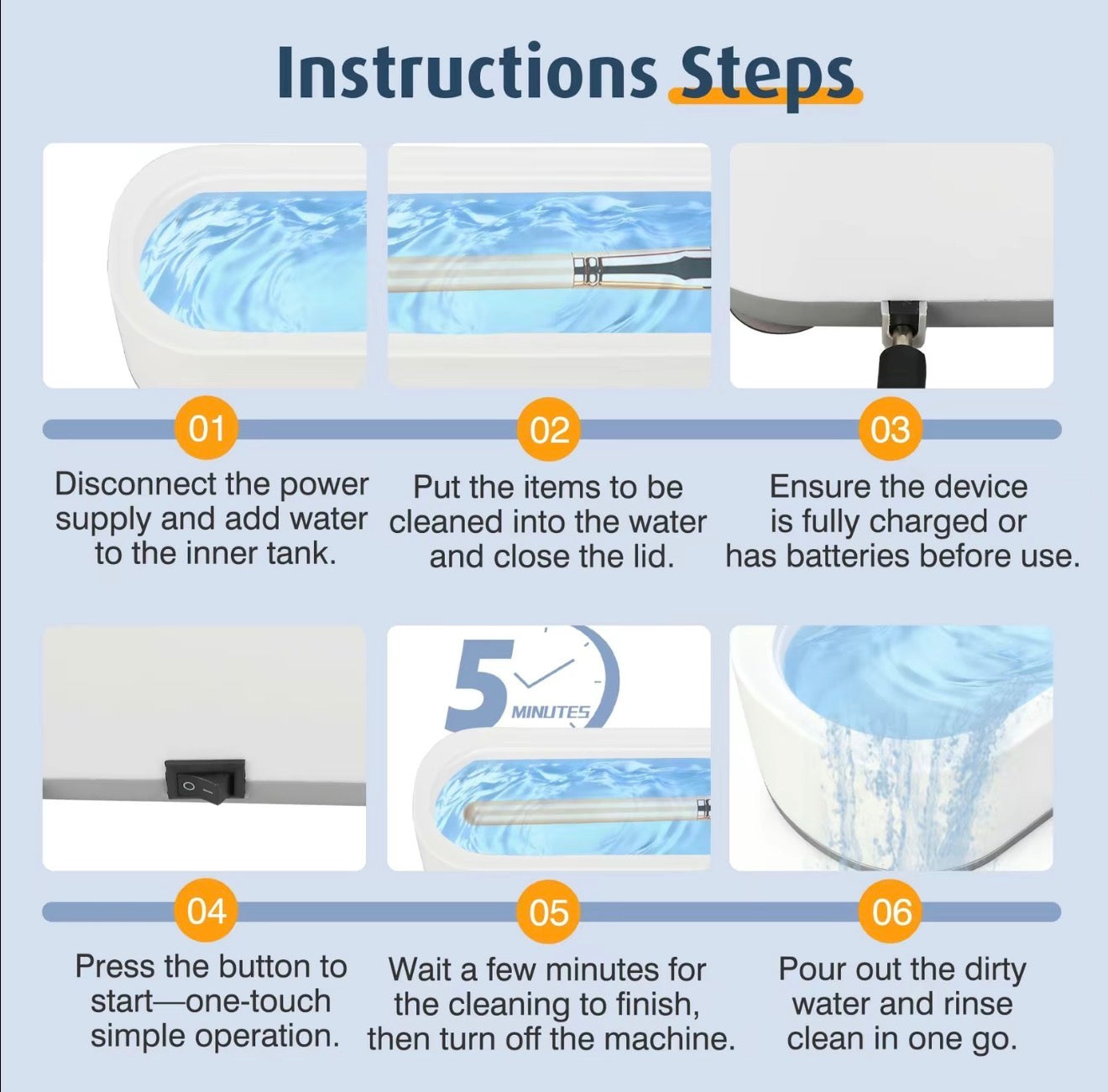 Instructions Steps

01
Disconnect the power supply and add water to the inner tank.

02
Put the items to be cleaned into the water and close the lid.

03
Ensure the device is fully charged or has batteries before use.

5 MINUTES

04
Press the button to start—one-touch simple operation.

05
Wait a few minutes for the cleaning to finish, then turn off the machine.

06
Pour out the dirty water and rinse clean in one go.