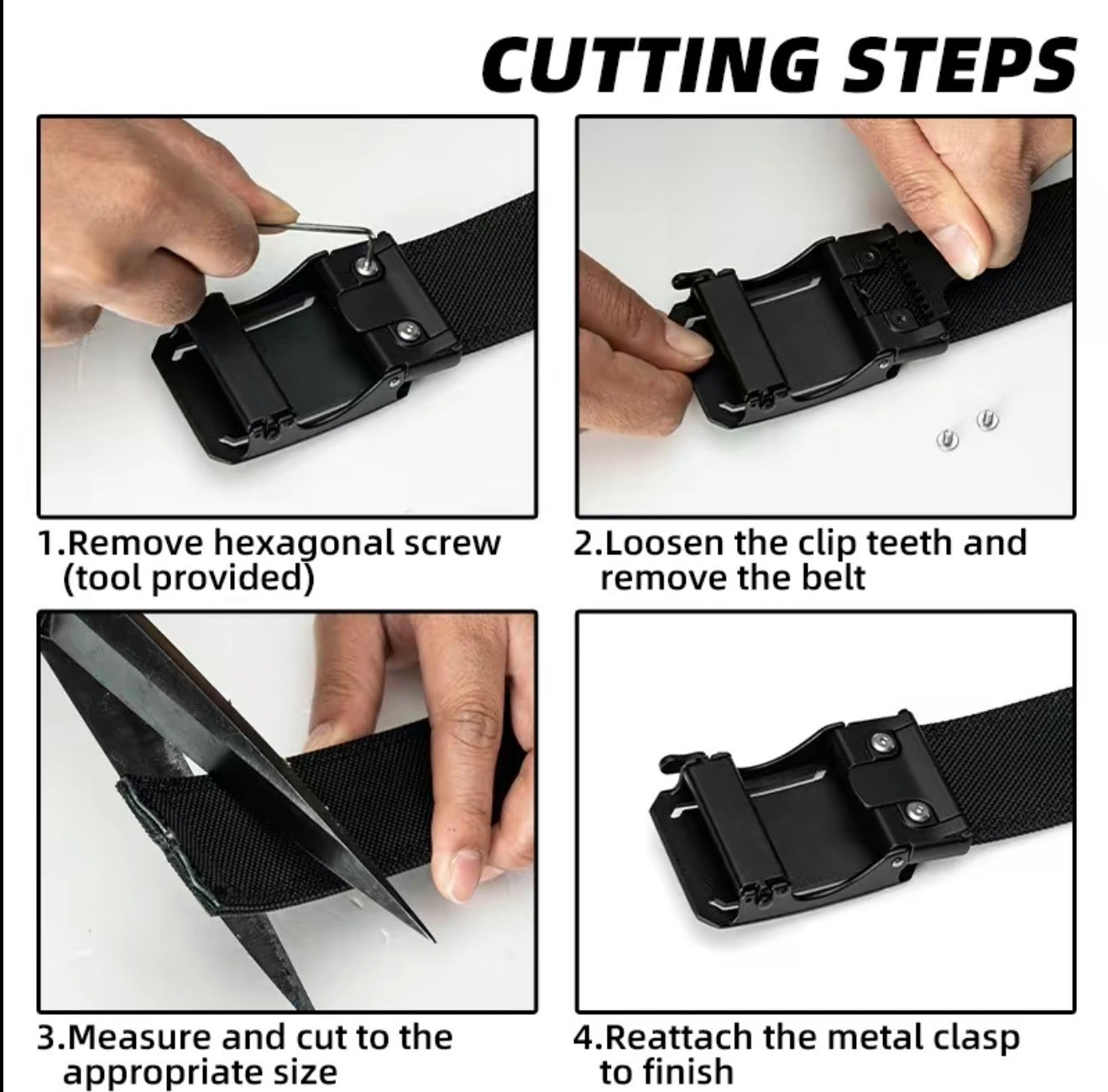 CUTTING STEPS

1.Remove hexagonal screw (tool provided)

2.Loosen the clip teeth and remove the belt

3.Measure and cut to the appropriate size

4.Reattach the metal clasp to finish