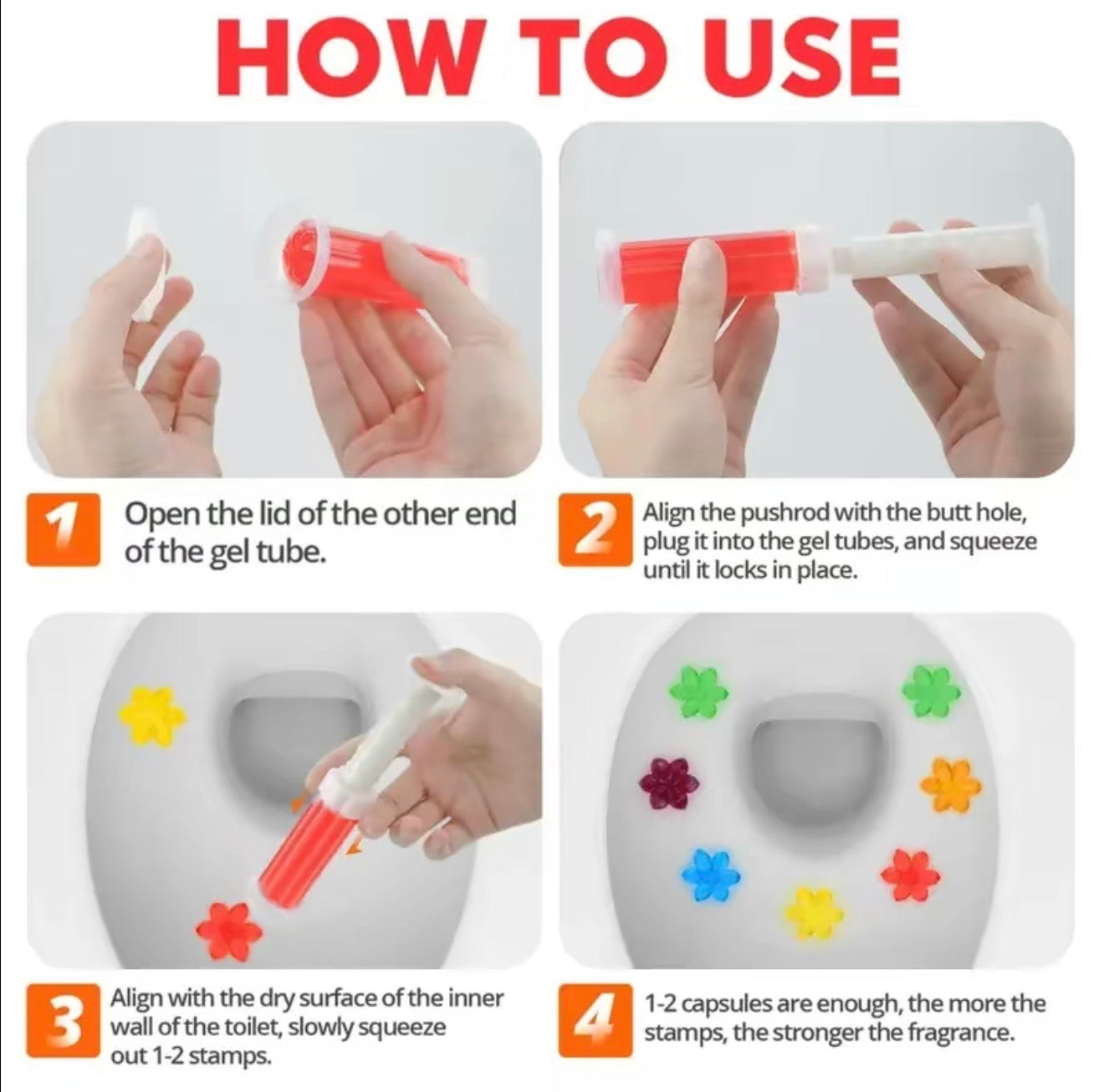 HOW TO USE

1 Open the lid of the other end of the gel tube.

2 Align the pushrod with the butt hole, plug it into the gel tubes, and squeeze until it locks in place.

3 Align with the dry surface of the inner wall of the toilet, slowly squeeze out 1-2 stamps.

4 1-2 capsules are enough, the more the stamps, the stronger the fragrance.