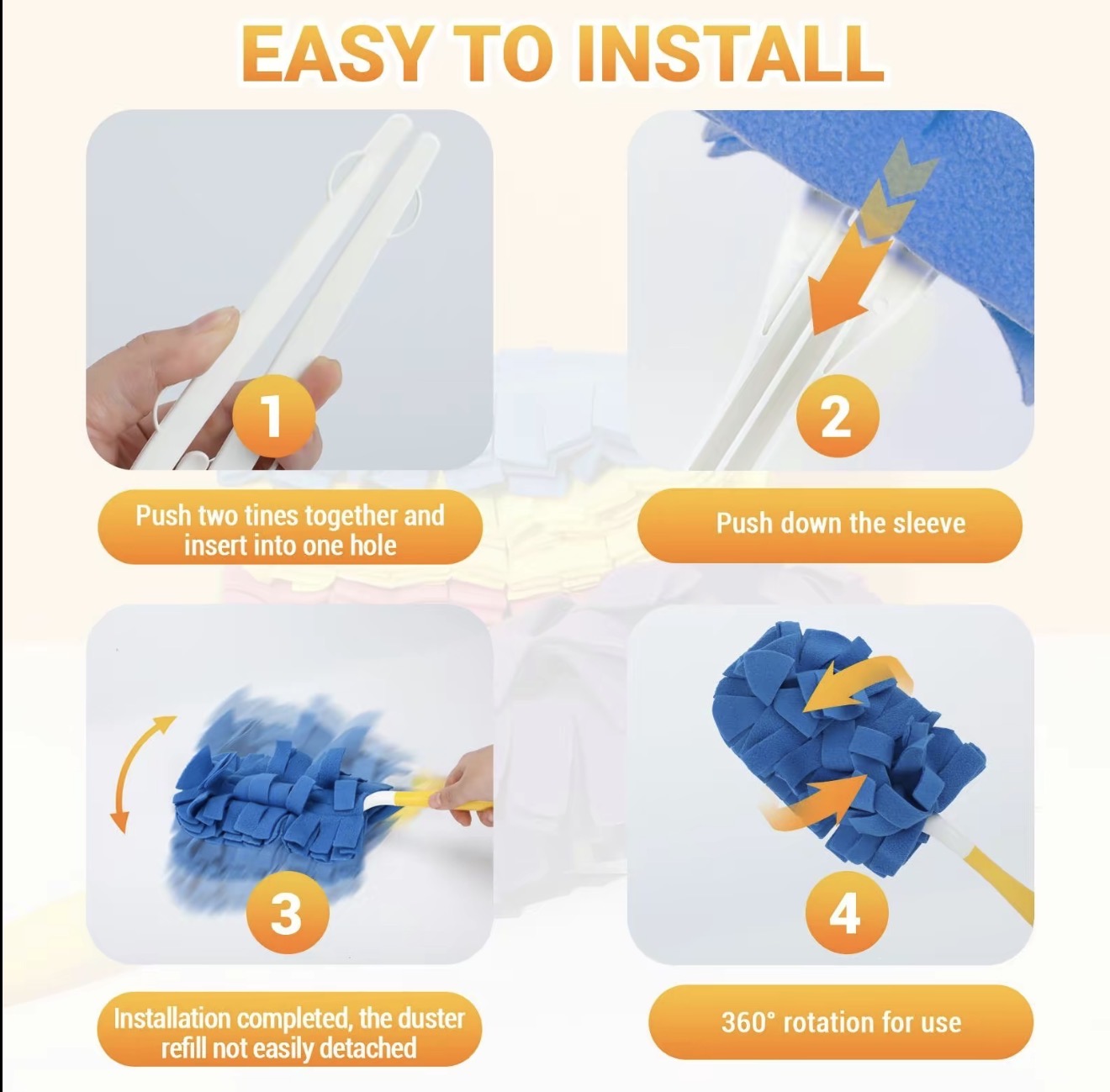 EASY TO INSTALL

1

Push two tines together and insert into one hole

2

Push down the sleeve

3

Installation completed, the duster refill not easily detached

4

360° rotation for use