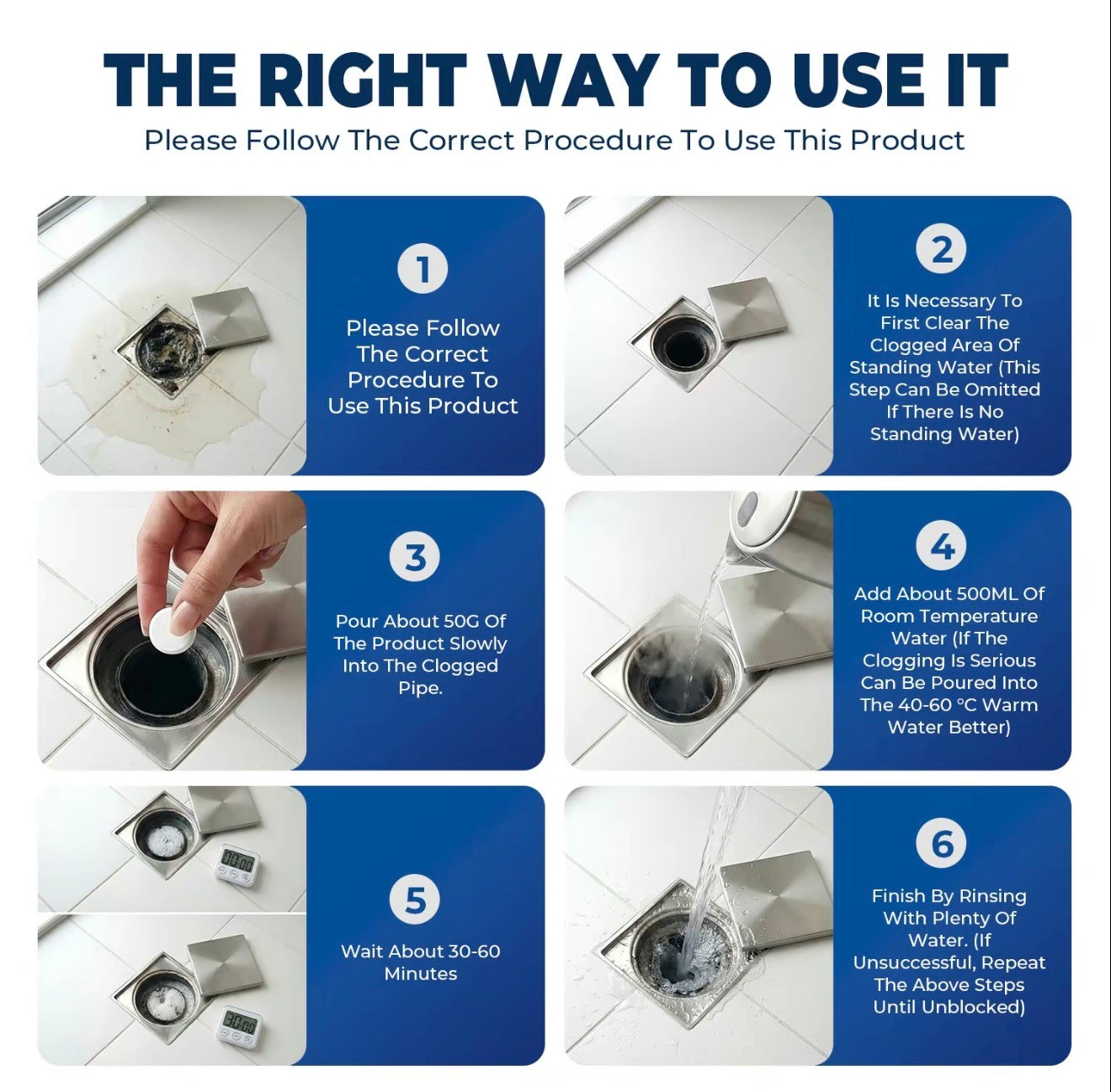 THE RIGHT WAY TO USE IT

Please Follow The Correct Procedure To Use This Product

1

Please Follow The Correct Procedure To Use This Product

2

It Is Necessary To First Clear The Clogged Area Of Standing Water (This Step Can Be Omitted If There Is No Standing Water)

3

Pour About 50G Of The Product Slowly Into The Clogged Pipe.

4

Add About 500ML Of Room Temperature Water (If The Clogging Is Serious Can Be Poured Into The 40-60 °C Warm Water Better)

00:00

30:00

5

Wait About 30-60 Minutes

6

Finish By Rinsing With Plenty Of Water. (If Unsuccessful, Repeat The Above Steps Until Unblocked)